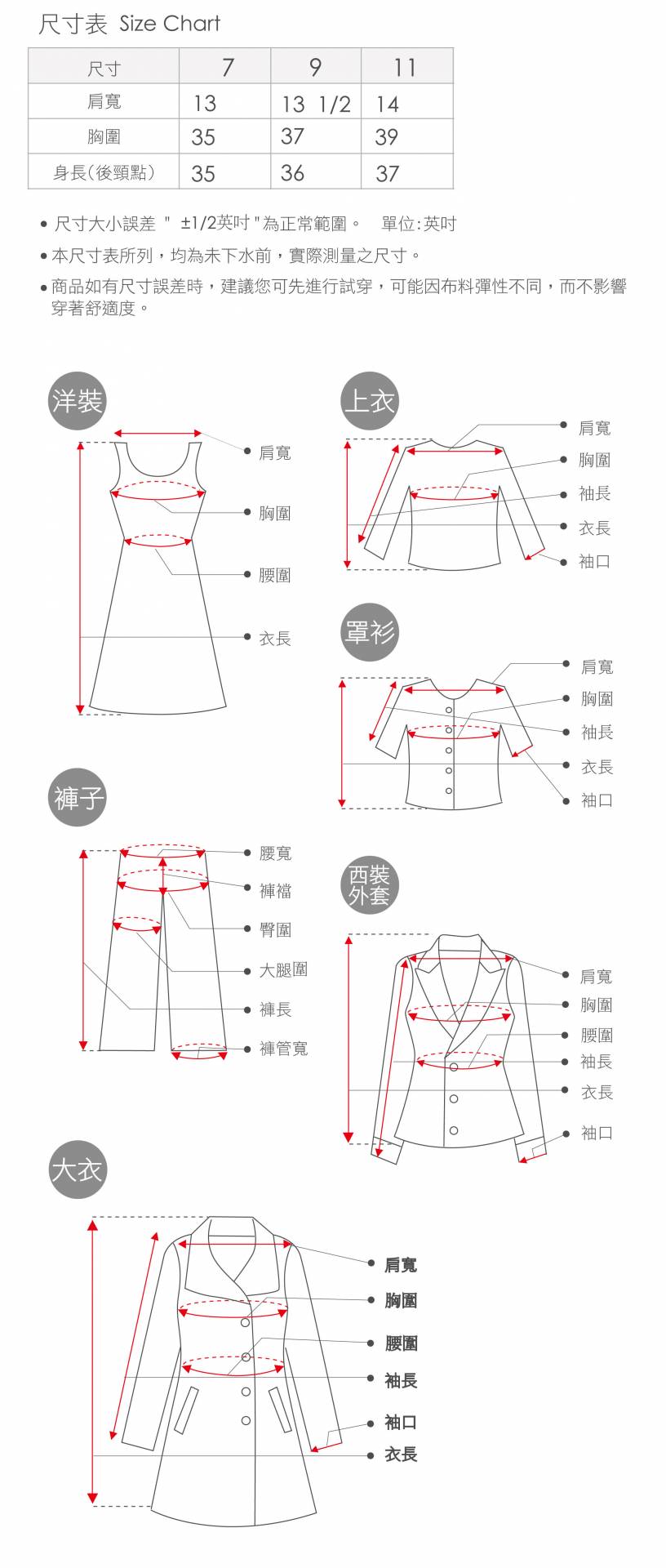 尺寸表 Size Chart

| 尺寸 | 7 | 9 | 11 |
|---|---|---|---|
| 肩寬 | 13 | 13 1/2 | 14 |
| 胸圍 | 35 | 37 | 39 |
| 身長(後頸點) | 35 | 36 | 37 |

• 尺寸大小誤差 " ±1/2英吋 "為正常範圍。 單位:英吋
• 本尺寸表所列，均為未下水前，實際測量之尺寸。
• 商品如有尺寸誤差時，建議您可先進行試穿，可能因布料彈性不同，而不影響穿著舒適度。

洋裝
肩寬
胸圍
腰圍
衣長

上衣
肩寬
胸圍
袖長
衣長
袖口

罩衫
肩寬
胸圍
袖長
衣長
袖口

褲子
腰寬
褲襠
臀圍
大腿圍
褲長
褲管寬

西裝外套
肩寬
胸圍
腰圍
袖長
衣長
袖口

大衣
肩寬
胸圍
腰圍
袖長
袖口
衣長